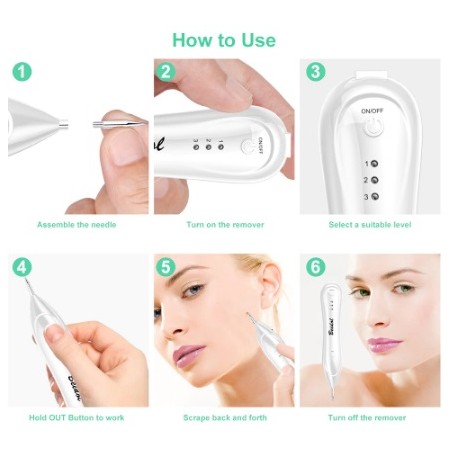 How to Use

1

Assemble the needle

2

ON/OFF

1
2
3

Turn on the remover

3

ON/OFF

1
2
3

Select a suitable level

4

Hold OUT Button to work

5

Scrape back and forth

6

Turn off the remover